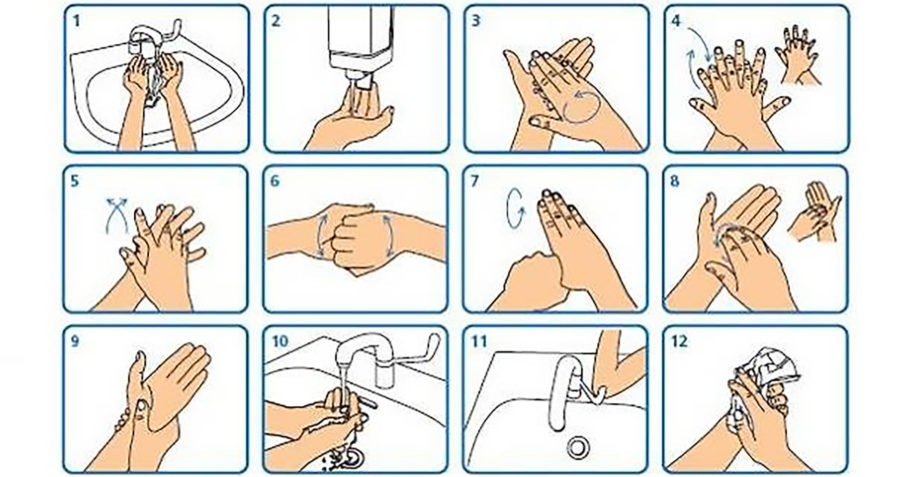 1

2

3

4

5

6

7

8

9

10

11

12